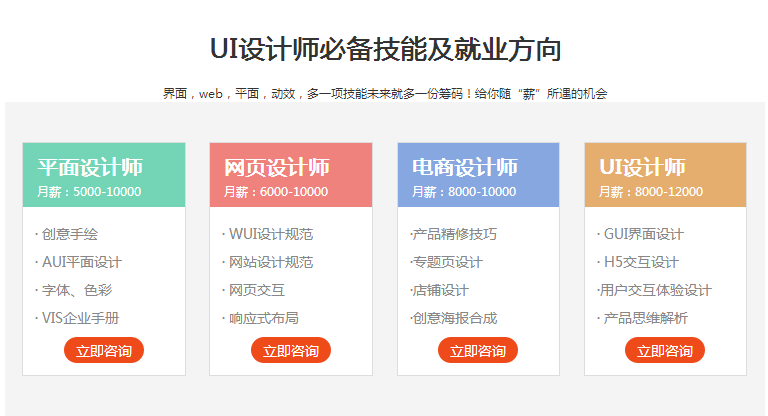 UI设计师必备技能及就业方向

界面，web，平面，动效，多一项技能未来就多一份筹码！给你随“薪”所遇的机会

平面设计师
月薪：5000-10000

· 创意手绘
· AUI平面设计
· 字体、色彩
· VIS企业手册

立即咨询

网页设计师
月薪：6000-10000

· WUI设计规范
· 网站设计规范
· 网页交互
· 响应式布局

立即咨询

电商设计师
月薪：8000-10000

·产品精修技巧
·专题页设计
·店铺设计
·创意海报合成

立即咨询

UI设计师
月薪：8000-12000

· GUI界面设计
· H5交互设计
·用户交互体验设计
· 产品思维解析

立即咨询